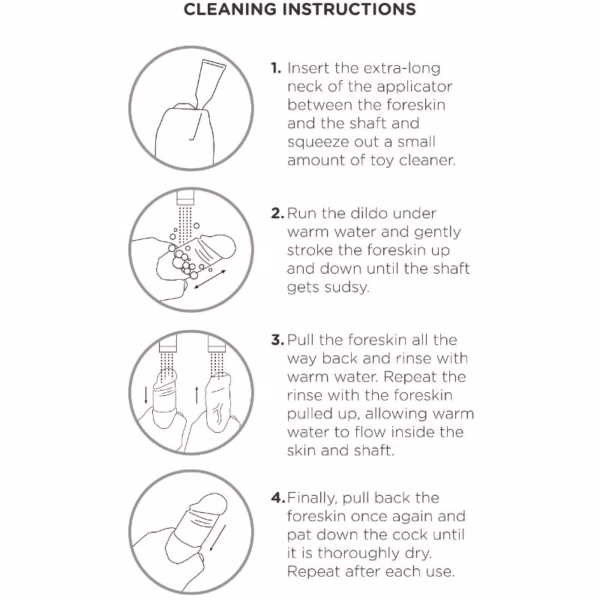 CLEANING INSTRUCTIONS

1. Insert the extra-long neck of the applicator between the foreskin and the shaft and squeeze out a small amount of toy cleaner.

2. Run the dildo under warm water and gently stroke the foreskin up and down until the shaft gets sudsy.

3. Pull the foreskin all the way back and rinse with warm water. Repeat the rinse with the foreskin pulled up, allowing warm water to flow inside the skin and shaft.

4. Finally, pull back the foreskin once again and pat down the cock until it is thoroughly dry. Repeat after each use.